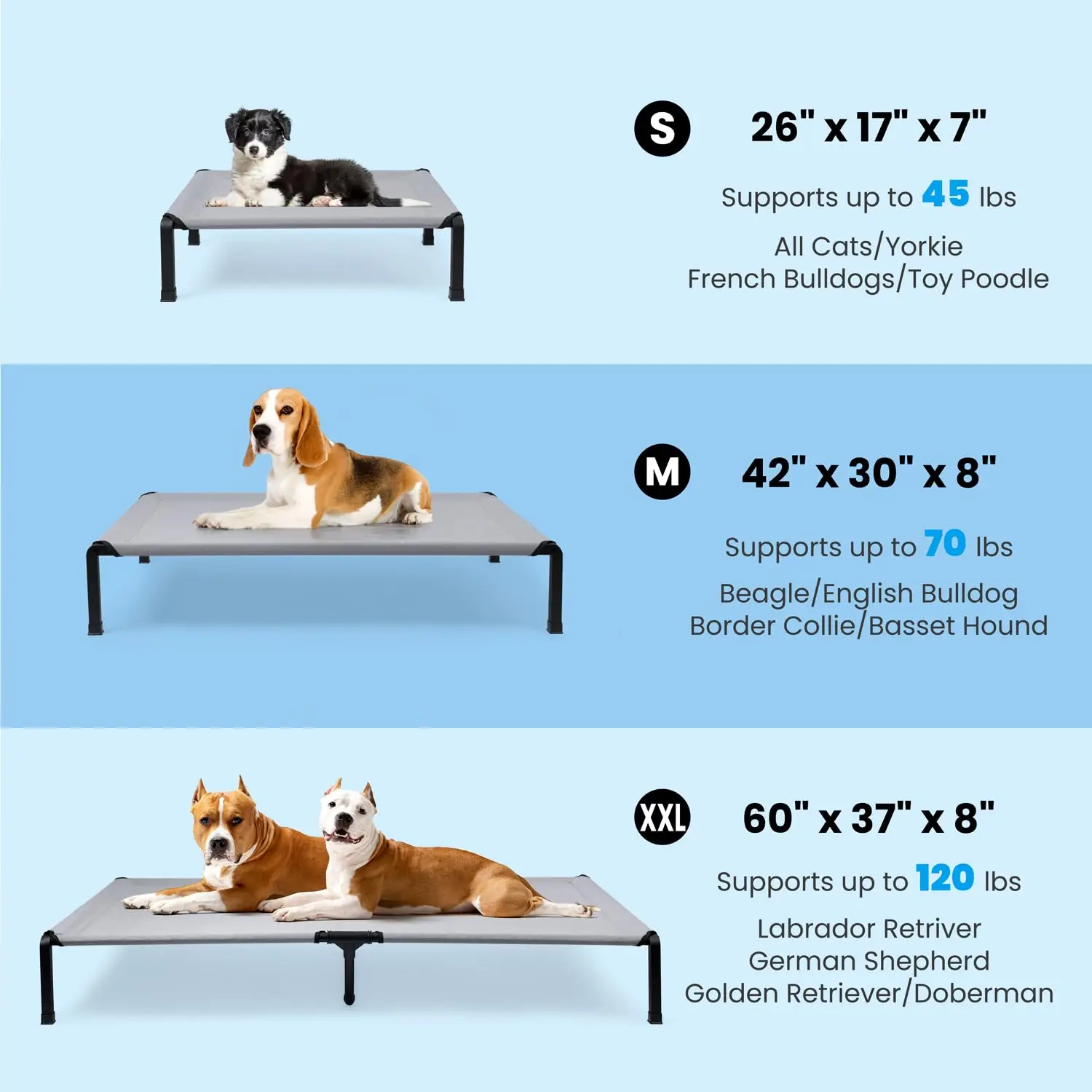 S 26" x 17" x 7"

Supports up to 45 lbs

All Cats/Yorkie
French Bulldogs/Toy Poodle

M 42" x 30" x 8"

Supports up to 70 lbs

Beagle/English Bulldog
Border Collie/Basset Hound

XXL 60" x 37" x 8"

Supports up to 120 lbs

Labrador Retriver
German Shepherd
Golden Retriever/Doberman