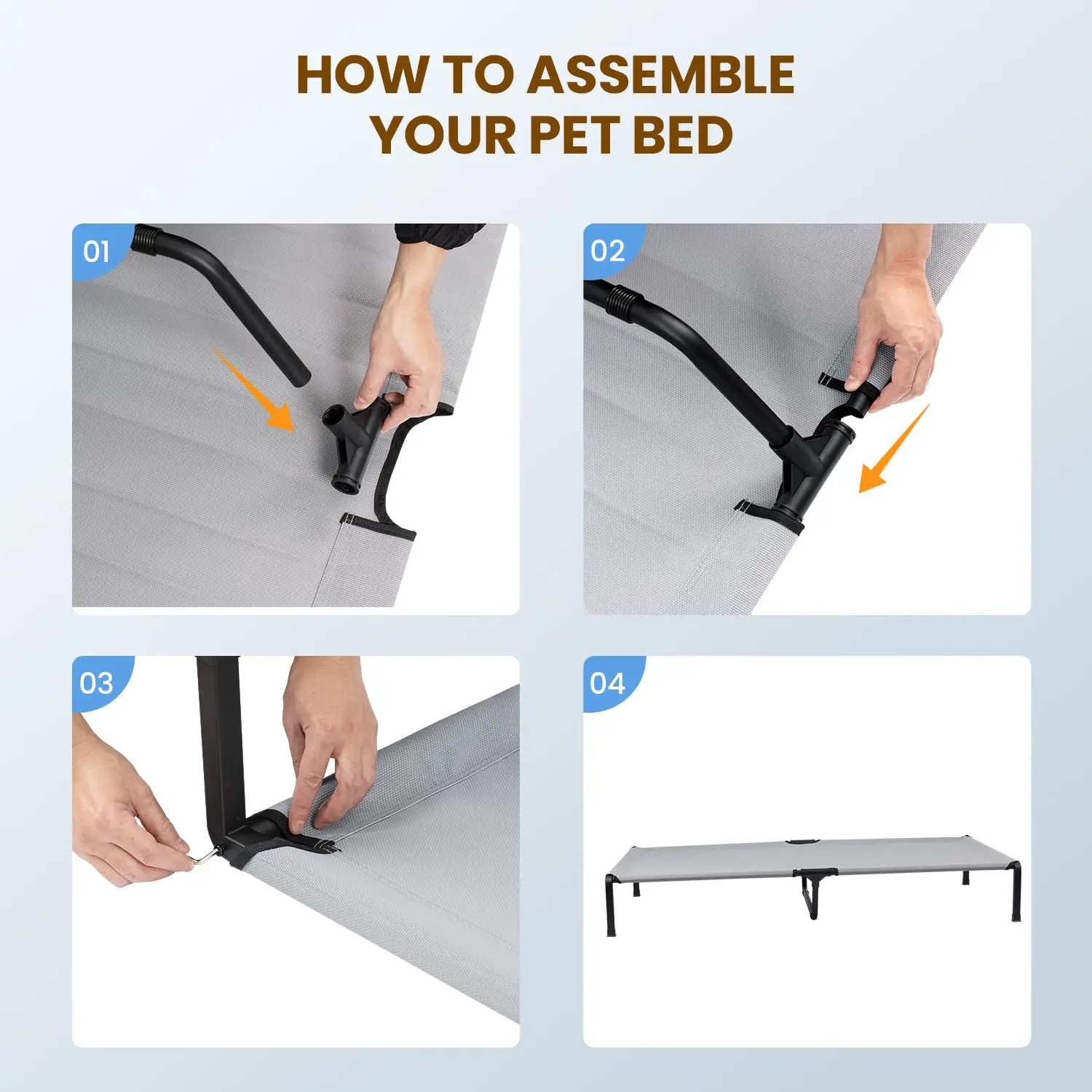 HOW TO ASSEMBLE
YOUR PET BED

01

02

03

04